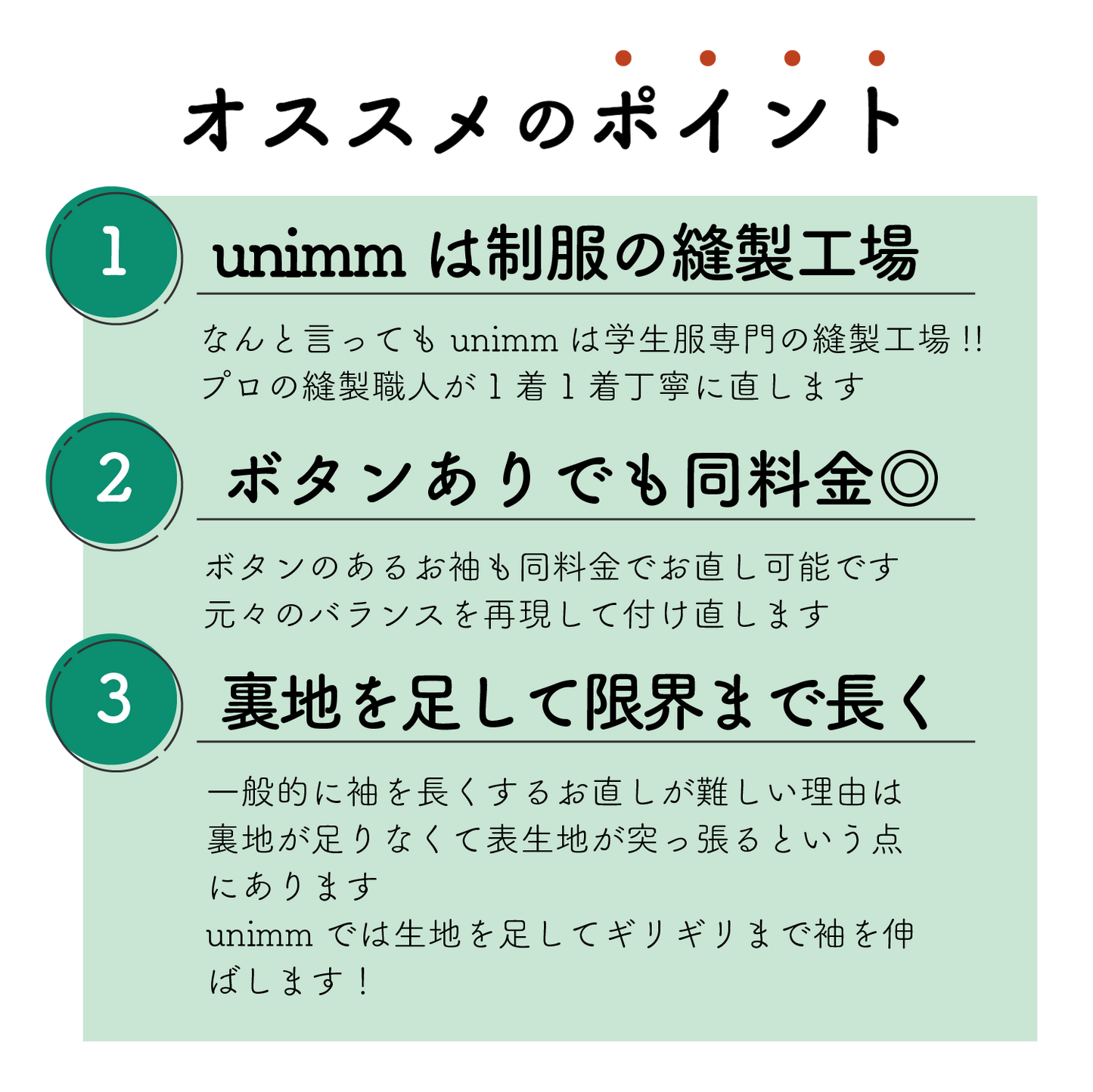 オススメのポイント

1

unimmは制服の縫製工場

なんと言ってもunimmは学生服専門の縫製工場!!
プロの縫製職人が1着1着丁寧に直します

2

ボタンありでも同料金◎

ボタンのあるお袖も同料金でお直し可能です
元々のバランスを再現して付け直します

3

裏地を足して限界まで長く

一般的に袖を長くするお直しが難しい理由は裏地が足りなくて表生地が突っ張るという点にあります
unimmでは生地を足してギリギリまで袖を伸ばします！